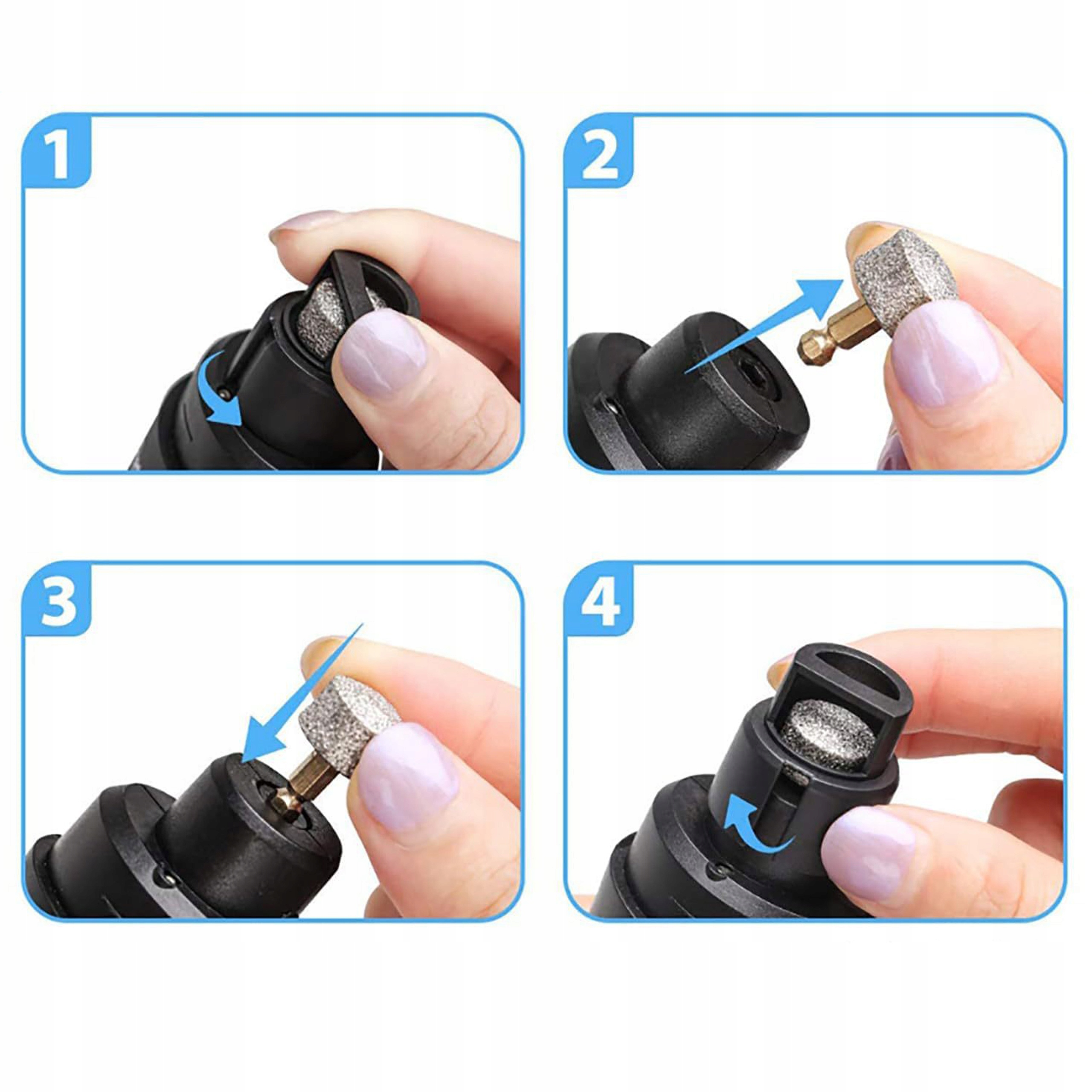 1

2

3

4